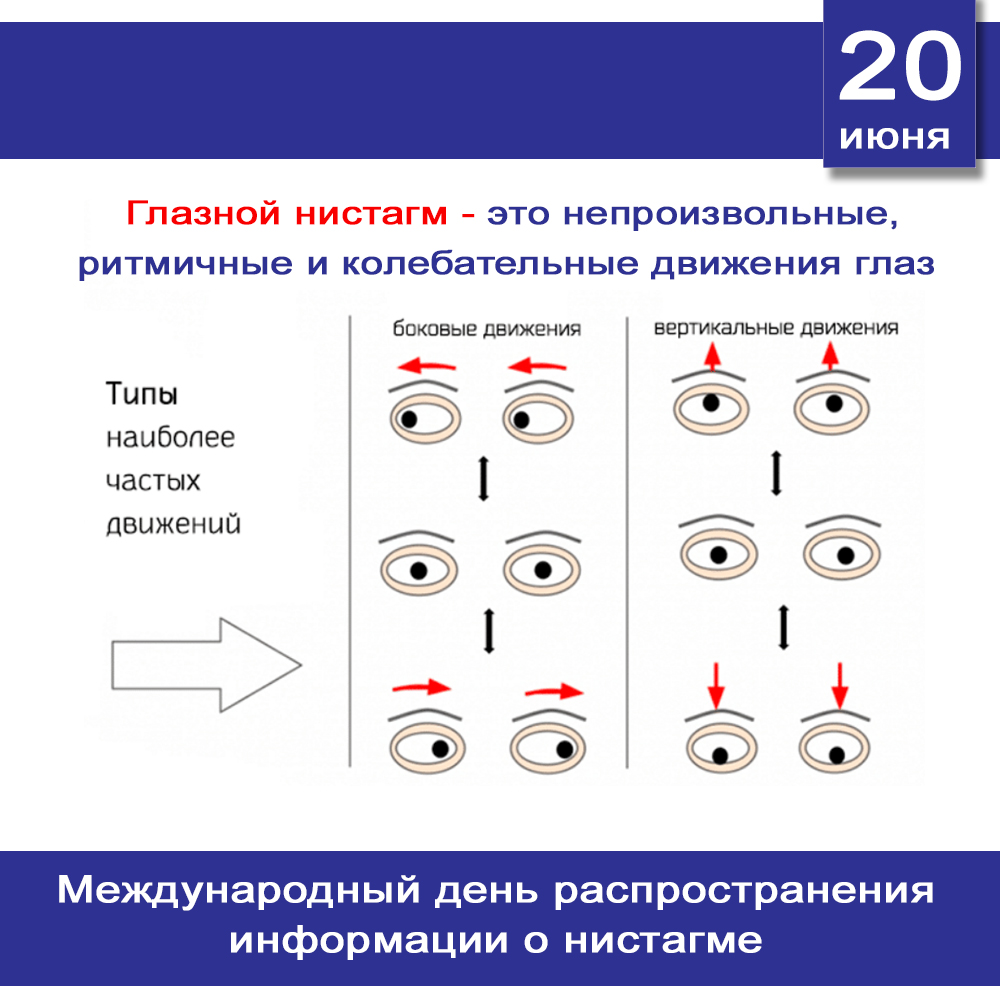 20
июня

Глазной нистагм - это непроизвольные, ритмичные и колебательные движения глаз

Типы наиболее частых движений

боковые движения

вертикальные движения

Международный день распространения информации о нистагме